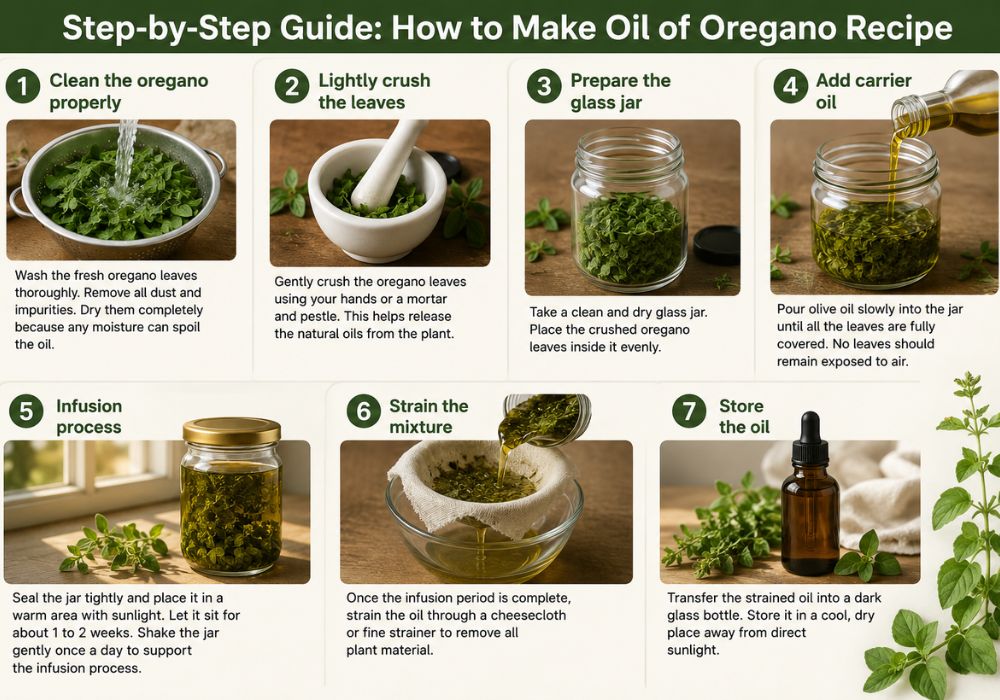 Step-by-Step Guide: How to Make Oil of Oregano Recipe

1 Clean the oregano properly

Wash the fresh oregano leaves thoroughly. Remove all dust and impurities. Dry them completely because any moisture can spoil the oil.

2 Lightly crush the leaves

Gently crush the oregano leaves using your hands or a mortar and pestle. This helps release the natural oils from the plant.

3 Prepare the glass jar

Take a clean and dry glass jar. Place the crushed oregano leaves inside it evenly.

4 Add carrier oil

Pour olive oil slowly into the jar until all the leaves are fully covered. No leaves should remain exposed to air.

5 Infusion process

Seal the jar tightly and place it in a warm area with sunlight. Let it sit for about 1 to 2 weeks. Shake the jar gently once a day to support the infusion process.

6 Strain the mixture

Once the infusion period is complete, strain the oil through a cheesecloth or fine strainer to remove all plant material.

7 Store the oil

Transfer the strained oil into a dark glass bottle. Store it in a cool, dry place away from direct sunlight.