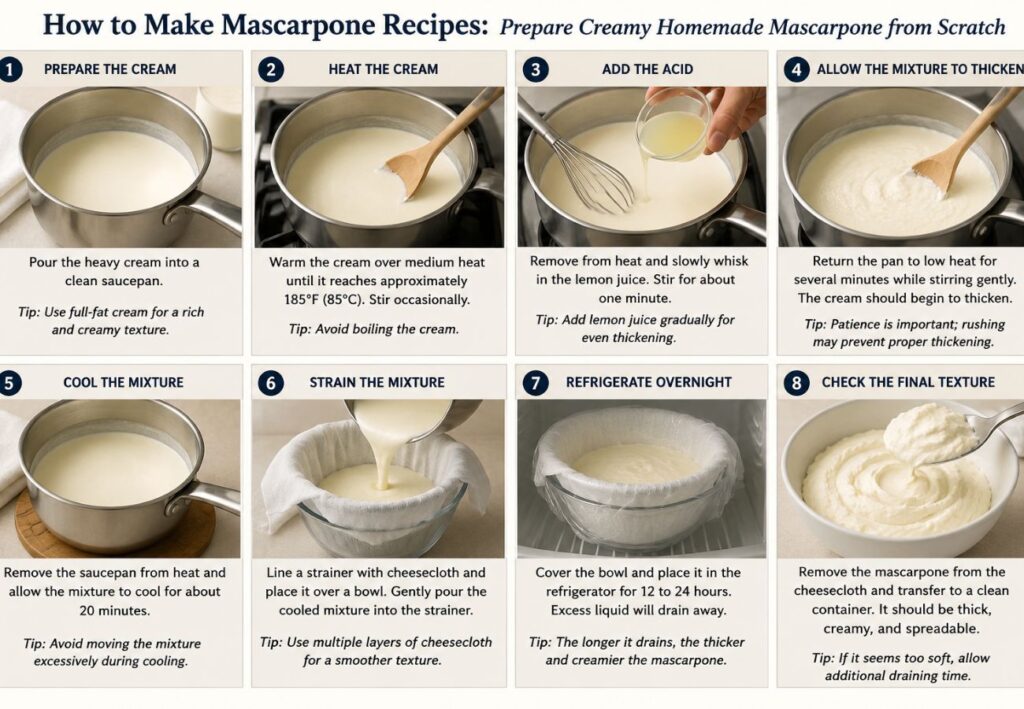 How to Make Mascarpone Recipes: Prepare Creamy Homemade Mascarpone from Scratch

1 PREPARE THE CREAM

Pour the heavy cream into a clean saucepan.

Tip: Use full-fat cream for a rich and creamy texture.

2 HEAT THE CREAM

Warm the cream over medium heat until it reaches approximately 185°F (85°C). Stir occasionally.

Tip: Avoid boiling the cream.

3 ADD THE ACID

Remove from heat and slowly whisk in the lemon juice. Stir for about one minute.

Tip: Add lemon juice gradually for even thickening.

4 ALLOW THE MIXTURE TO THICKEN

Return the pan to low heat for several minutes while stirring gently. The cream should begin to thicken.

Tip: Patience is important; rushing may prevent proper thickening.

5 COOL THE MIXTURE

Remove the saucepan from heat and allow the mixture to cool for about 20 minutes.

Tip: Avoid moving the mixture excessively during cooling.

6 STRAIN THE MIXTURE

Line a strainer with cheesecloth and place it over a bowl. Gently pour the cooled mixture into the strainer.

Tip: Use multiple layers of cheesecloth for a smoother texture.

7 REFRIGERATE OVERNIGHT

Cover the bowl and place it in the refrigerator for 12 to 24 hours. Excess liquid will drain away.

Tip: The longer it drains, the thicker and creamier the mascarpone.

8 CHECK THE FINAL TEXTURE

Remove the mascarpone from the cheesecloth and transfer to a clean container. It should be thick, creamy, and spreadable.

Tip: If it seems too soft, allow additional draining time.